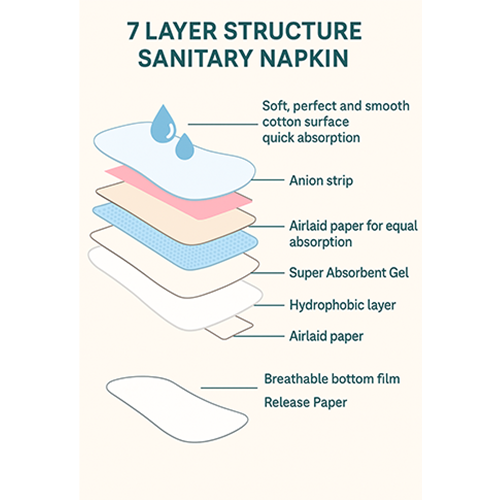 7 LAYER STRUCTURE SANITARY NAPKIN

Soft, perfect and smooth cotton surface quick absorption

Anion strip

Airlaid paper for equal absorption

Super Absorbent Gel

Hydrophobic layer

Airlaid paper

Breathable bottom film

Release Paper